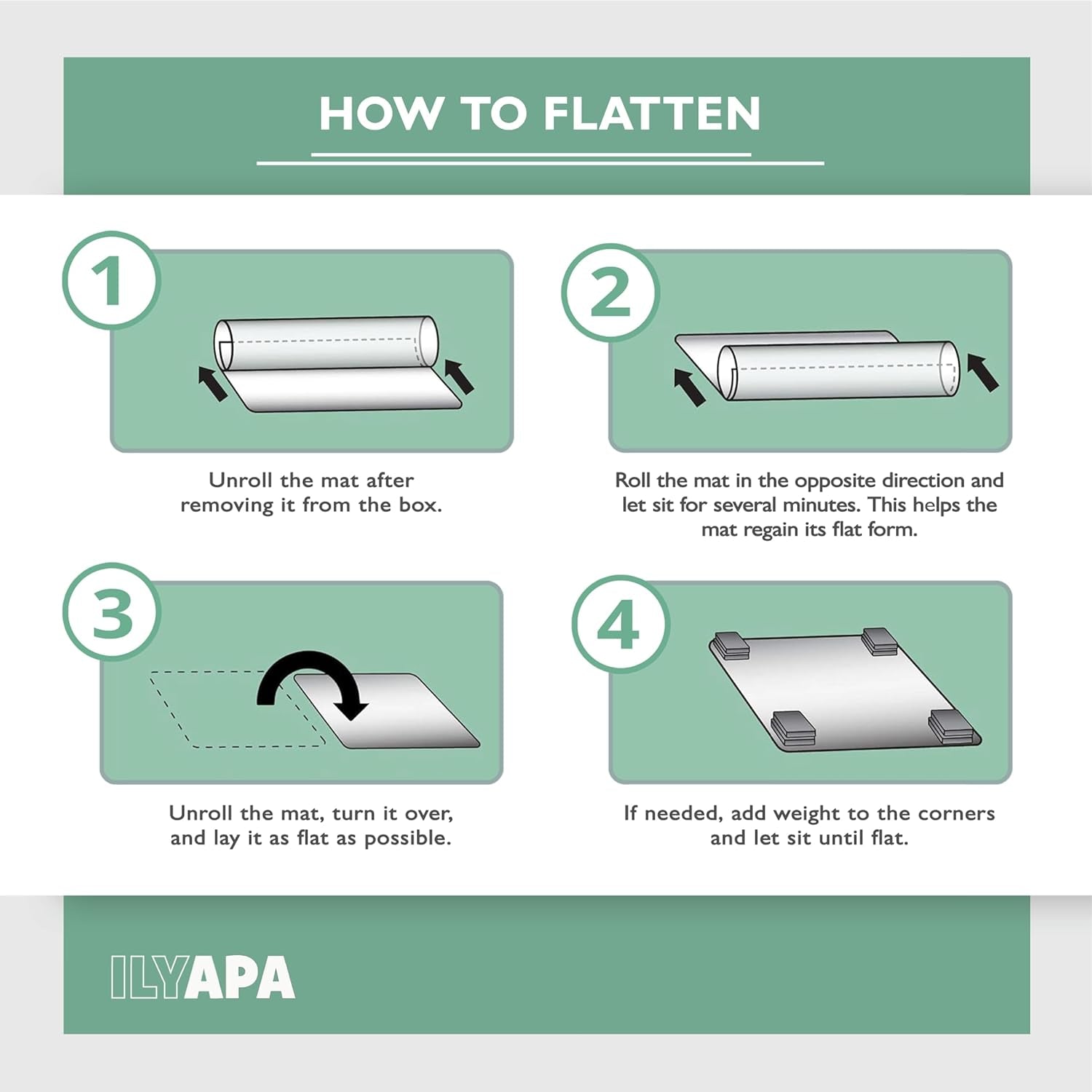 HOW TO FLATTEN

1

Unroll the mat after removing it from the box.

2

Roll the mat in the opposite direction and let sit for several minutes. This helps the mat regain its flat form.

3

Unroll the mat, turn it over, and lay it as flat as possible.

4

If needed, add weight to the corners and let sit until flat.

ILYAPA