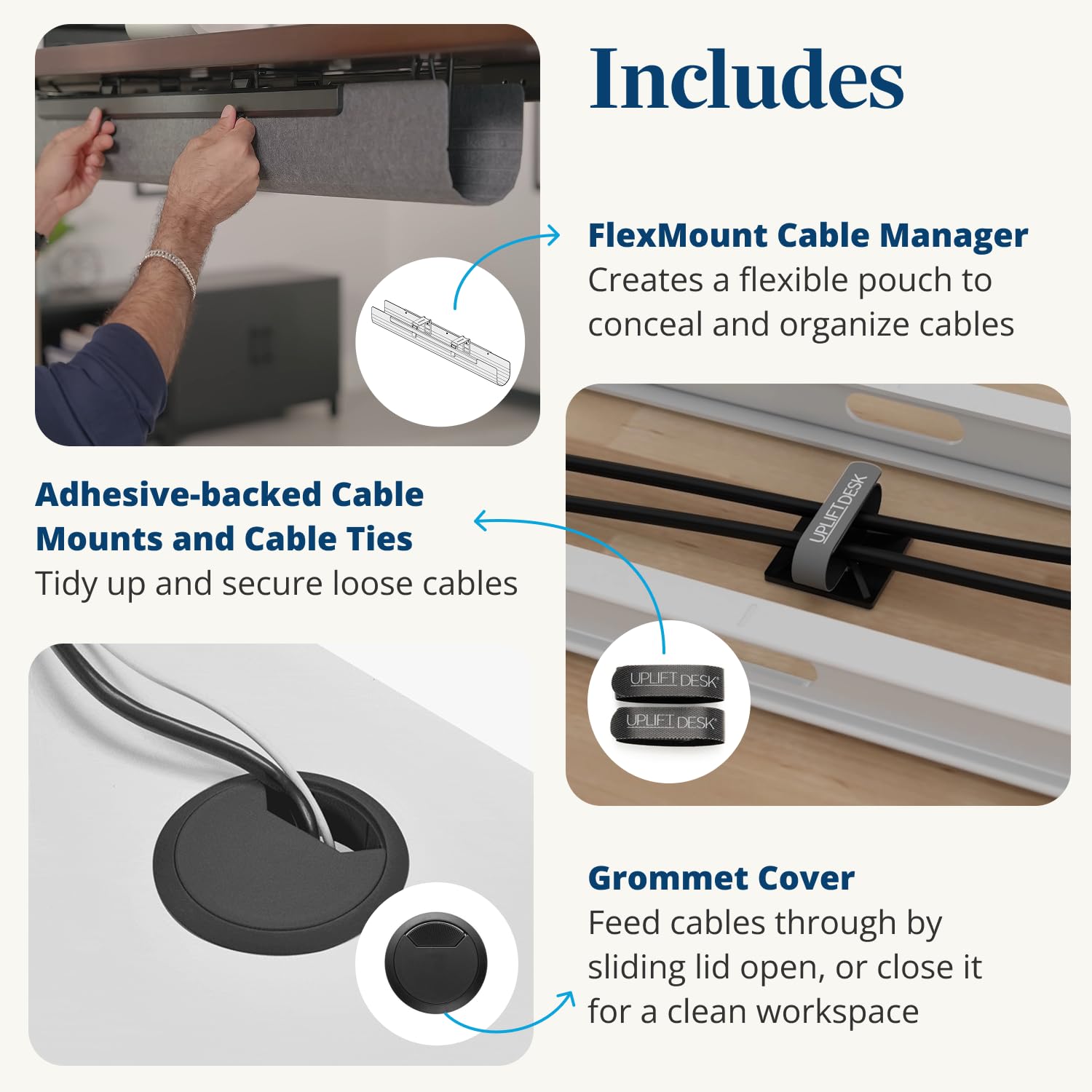 Includes

FlexMount Cable Manager
Creates a flexible pouch to conceal and organize cables

Adhesive-backed Cable Mounts and Cable Ties
Tidy up and secure loose cables

UPLIFT DESK

UPLIFT DESK

UPLIFT DESK

Grommet Cover
Feed cables through by sliding lid open, or close it for a clean workspace