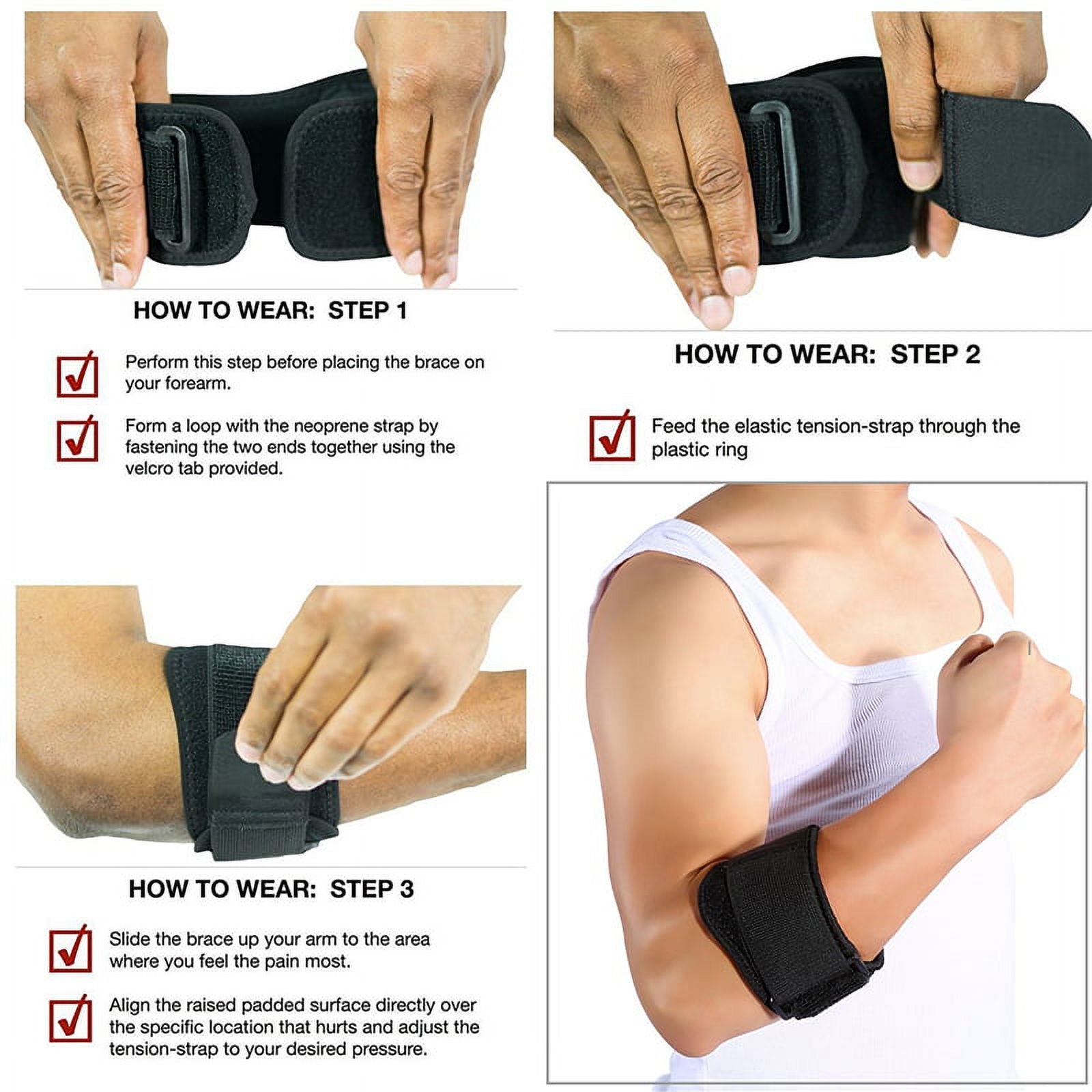 HOW TO WEAR: STEP 1

Perform this step before placing the brace on your forearm.

Form a loop with the neoprene strap by fastening the two ends together using the velcro tab provided.

HOW TO WEAR: STEP 2

Feed the elastic tension-strap through the plastic ring

HOW TO WEAR: STEP 3

Slide the brace up your arm to the area where you feel the pain most.

Align the raised padded surface directly over the specific location that hurts and adjust the tension-strap to your desired pressure.