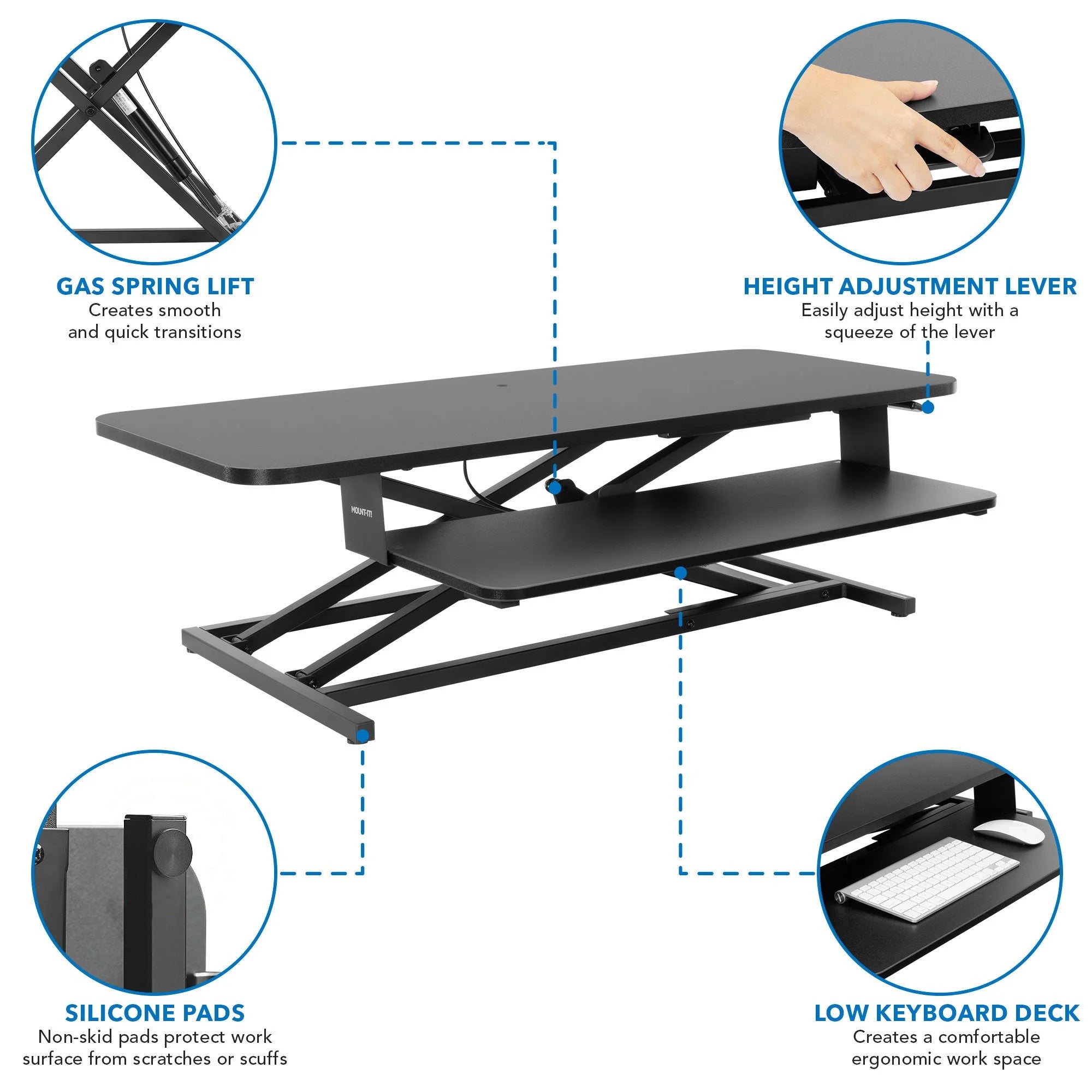 GAS SPRING LIFT
Creates smooth and quick transitions

HEIGHT ADJUSTMENT LEVER
Easily adjust height with a squeeze of the lever

MOUNT-IT!

SILICONE PADS
Non-skid pads protect work surface from scratches or scuffs

LOW KEYBOARD DECK
Creates a comfortable ergonomic work space